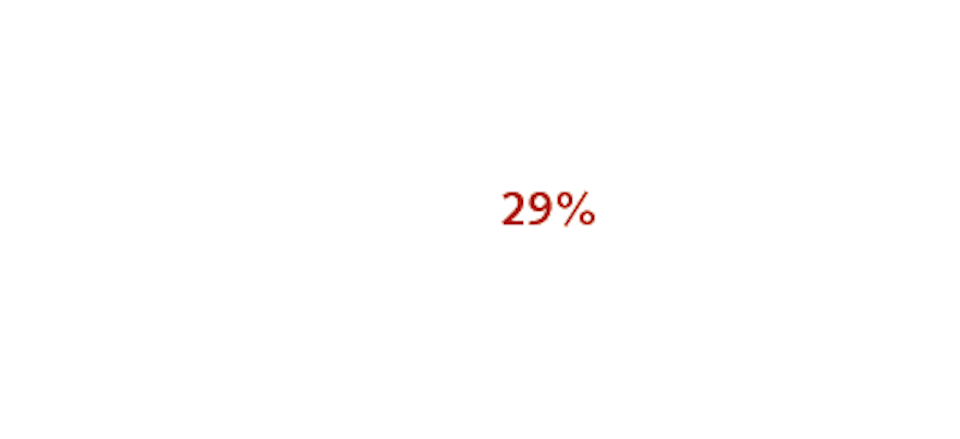 29%